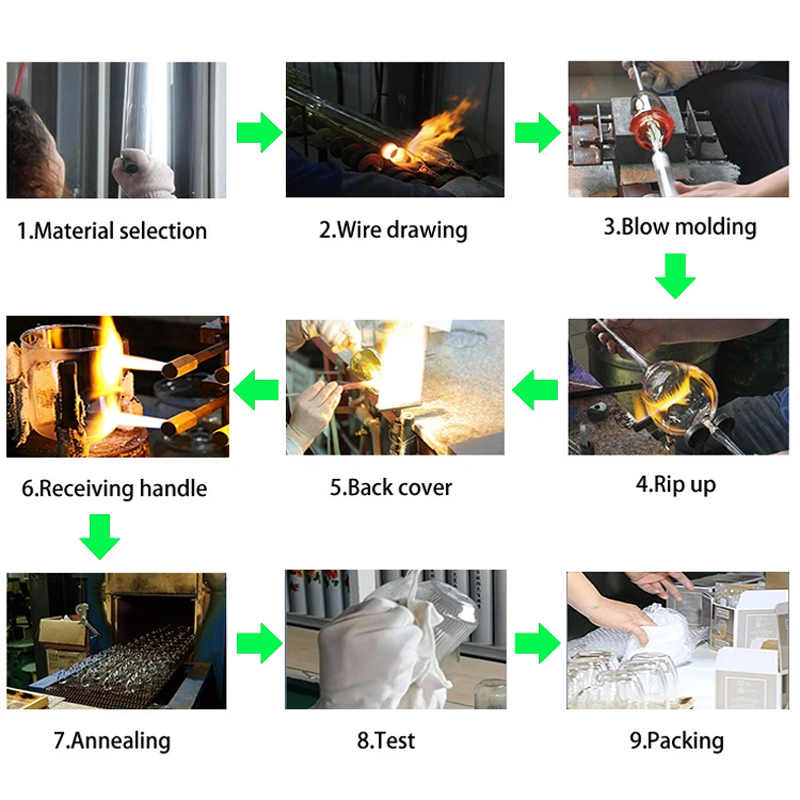 1.Material selection

2.Wire drawing

3.Blow molding

4.Rip up

5.Back cover

6.Receiving handle

7.Annealing

8.Test

9.Packing